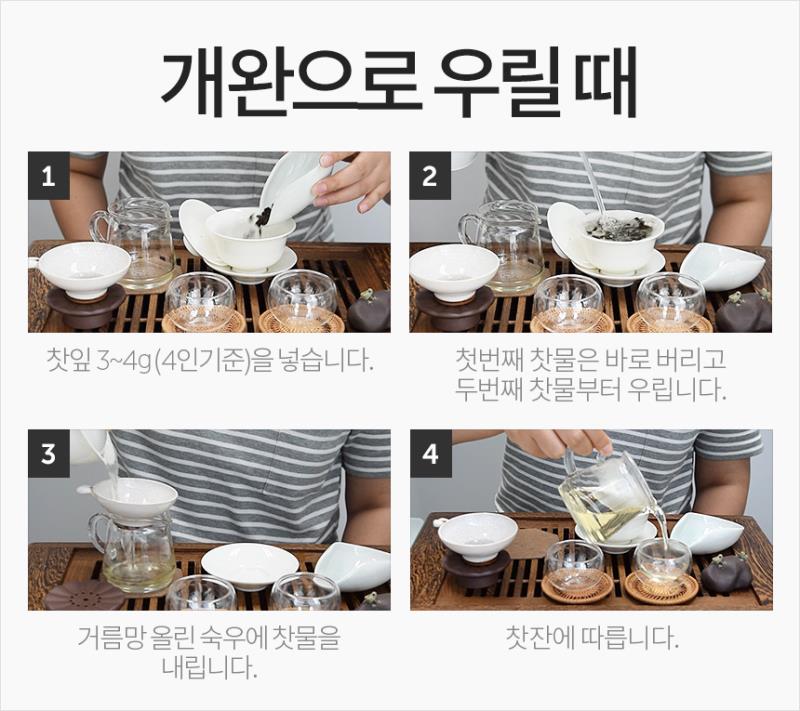 개완으로 우릴 때

1

찻잎 3~4g(4인기준)을 넣습니다.

2

첫번째 찻물은 바로 버리고
두번째 찻물부터 우립니다.

3

거름망 올린 숙우에 찻물을
내립니다.

4

찻잔에 따릅니다.