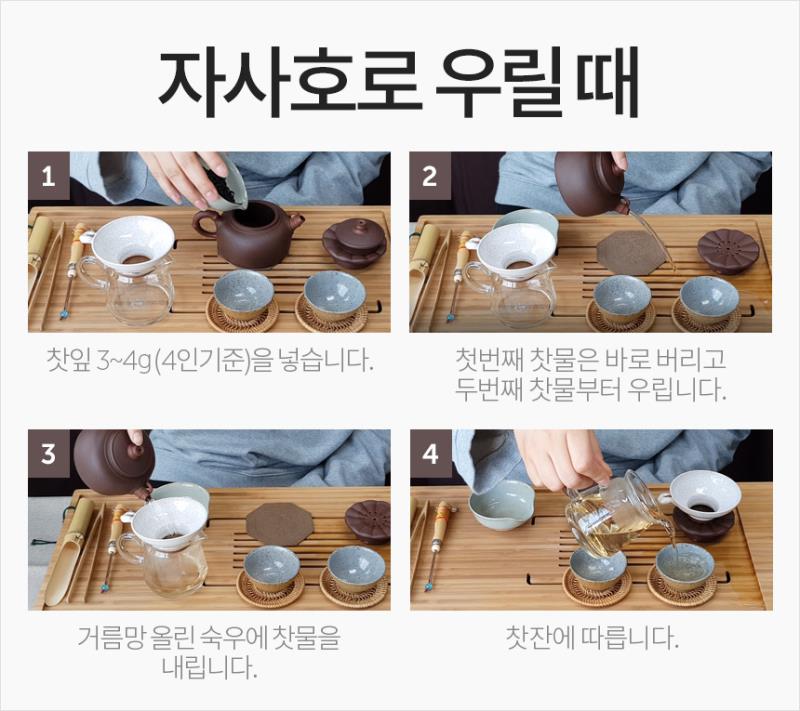 자사호로 우릴 때

1

찻잎 3~4g(4인기준)을 넣습니다.

2

첫번째 찻물은 바로 버리고 두번째 찻물부터 우립니다.

3

거름망 올린 숙우에 찻물을 내립니다.

4

찻잔에 따릅니다.